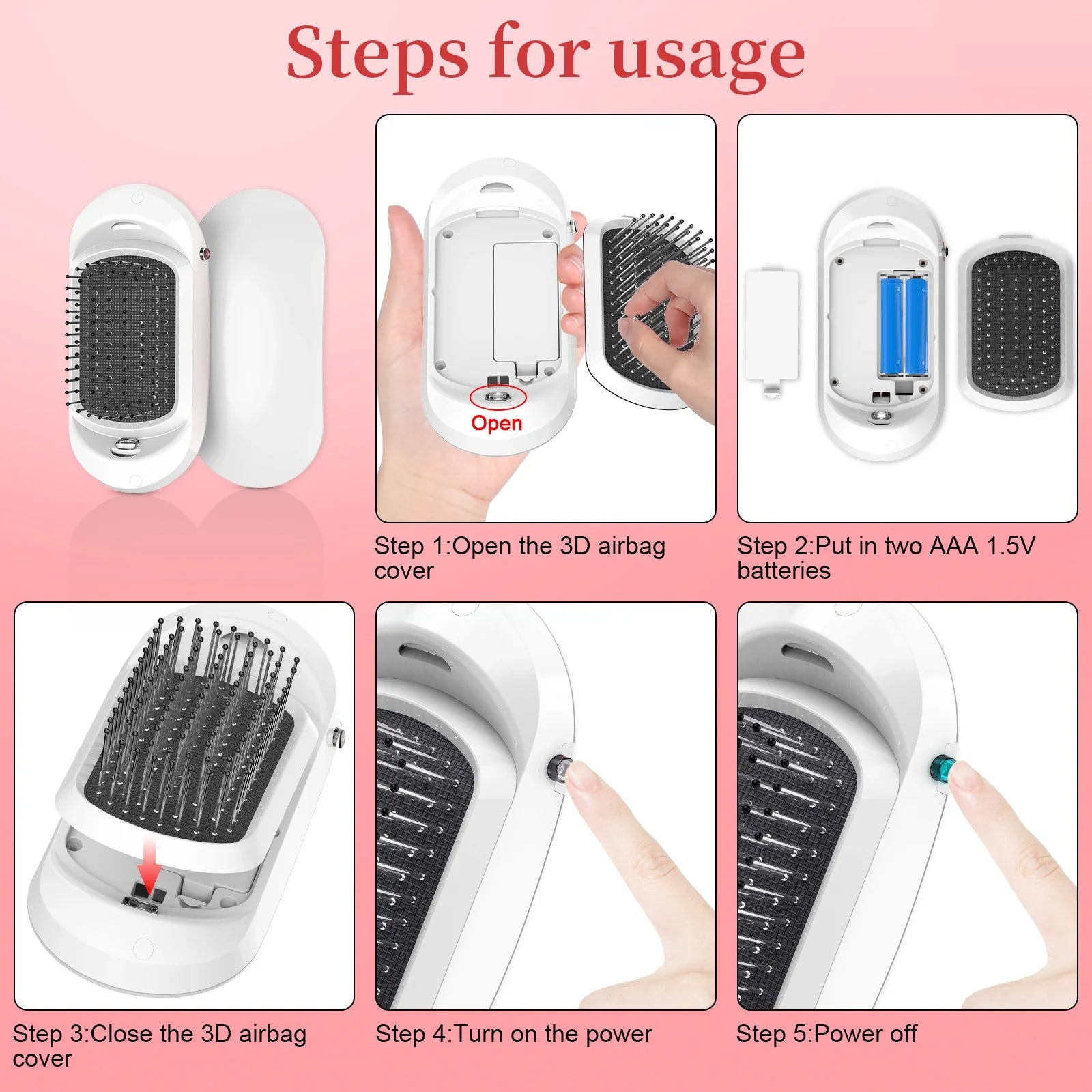 Steps for usage

Open

Step 1:Open the 3D airbag cover

Step 2:Put in two AAA 1.5V batteries

Step 3:Close the 3D airbag cover

Step 4:Turn on the power

Step 5:Power off